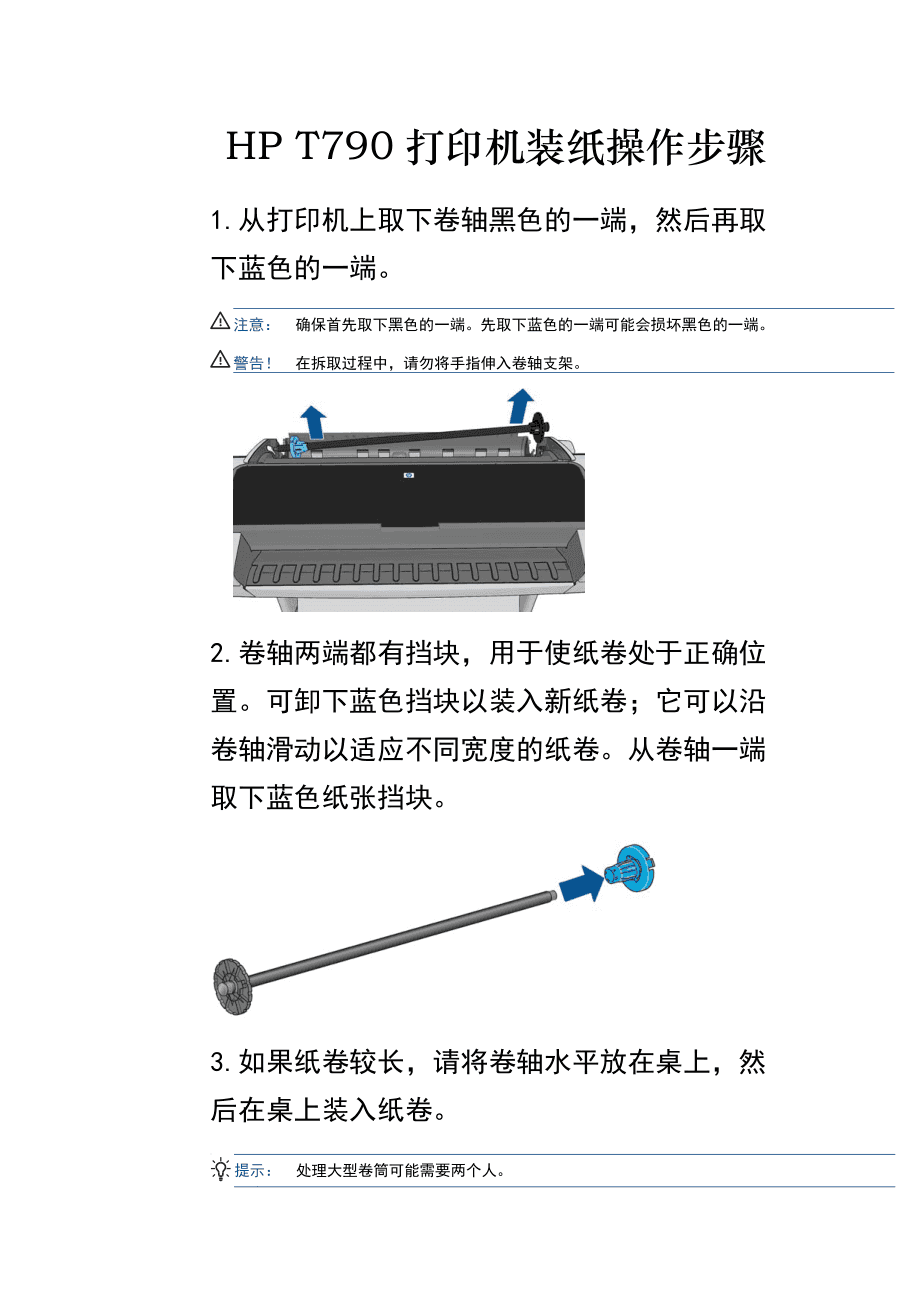 HP T790 打印机装纸操作步骤

1. 从打印机上取下卷轴黑色的一端，然后再取下蓝色的一端。

注意： 确保首先取下黑色的一端。先取下蓝色的一端可能会损坏黑色的一端。

警告！ 在拆取过程中，请勿将手指伸入卷轴支架。

2. 卷轴两端都有挡块，用于使纸卷处于正确位置。可卸下蓝色挡块以装入新纸卷；它可以沿卷轴滑动以适应不同宽度的纸卷。从卷轴一端取下蓝色纸张挡块。

3. 如果纸卷较长，请将卷轴水平放在桌上，然后在桌上装入纸卷。

提示： 处理大型卷筒可能需要两个人。